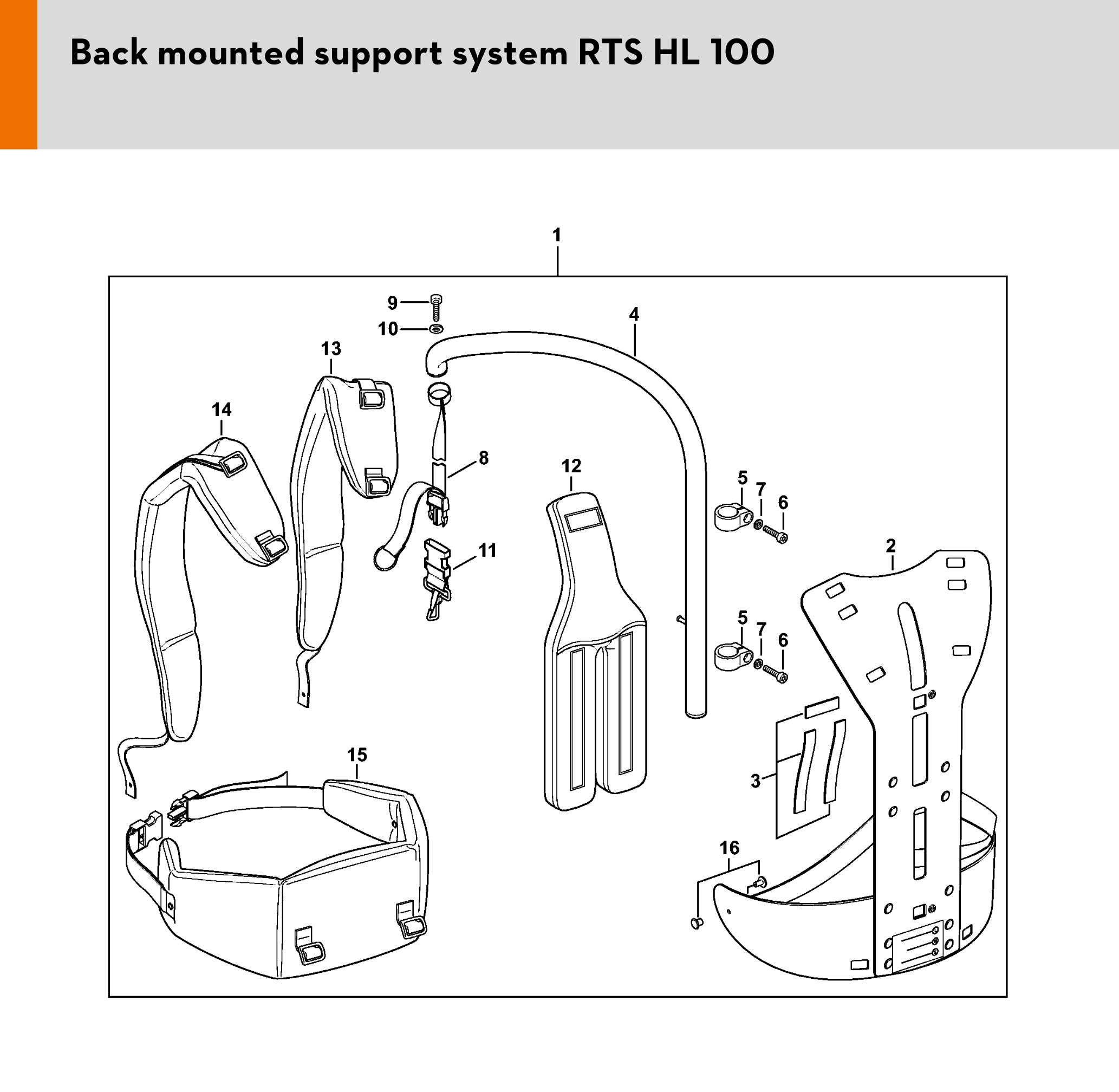 Back mounted support system RTS HL 100

1

9
10
4
13
14
8
12
5
7
6
11
2
5
7
6
3
15
16